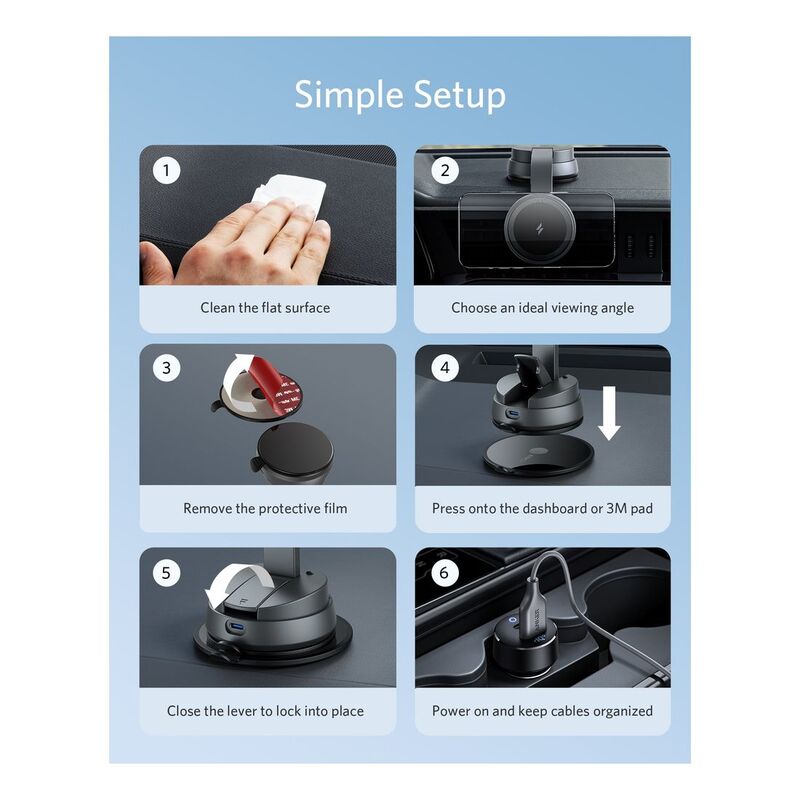 Simple Setup

1
Clean the flat surface

2
Choose an ideal viewing angle

3
Remove the protective film

4
Press onto the dashboard or 3M pad

5
Close the lever to lock into place

6
Power on and keep cables organized