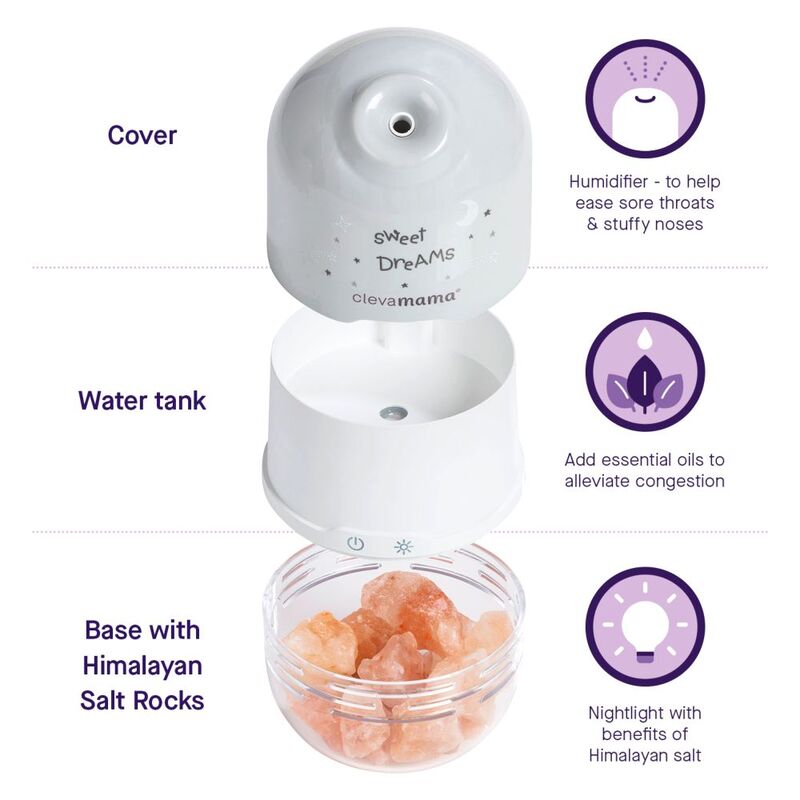 Cover

sweet DreAMS

clevamama

Humidifier - to help ease sore throats & stuffy noses

Water tank

Add essential oils to alleviate congestion

Base with Himalayan Salt Rocks

Nightlight with benefits of Himalayan salt