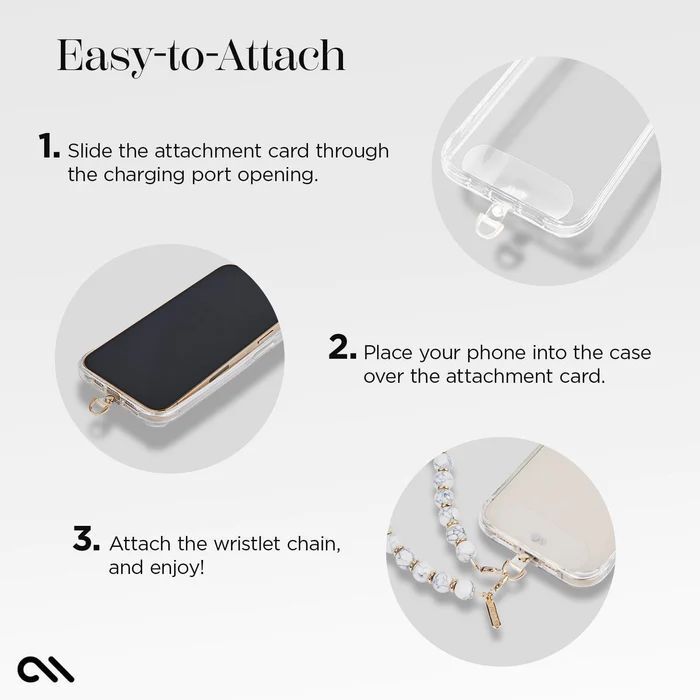 Easy-to-Attach

1. Slide the attachment card through the charging port opening.

2. Place your phone into the case over the attachment card.

3. Attach the wristlet chain, and enjoy!